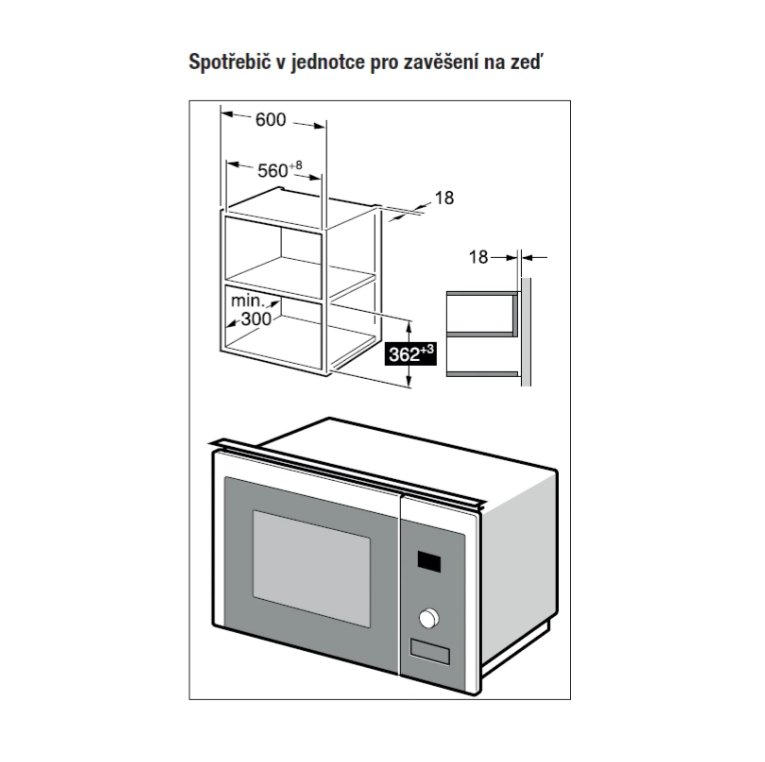 Spotřebič v jednotce pro zavěšení na zeď

600

$560^{+8}$

18

18

min.
300

$362^{+3}$