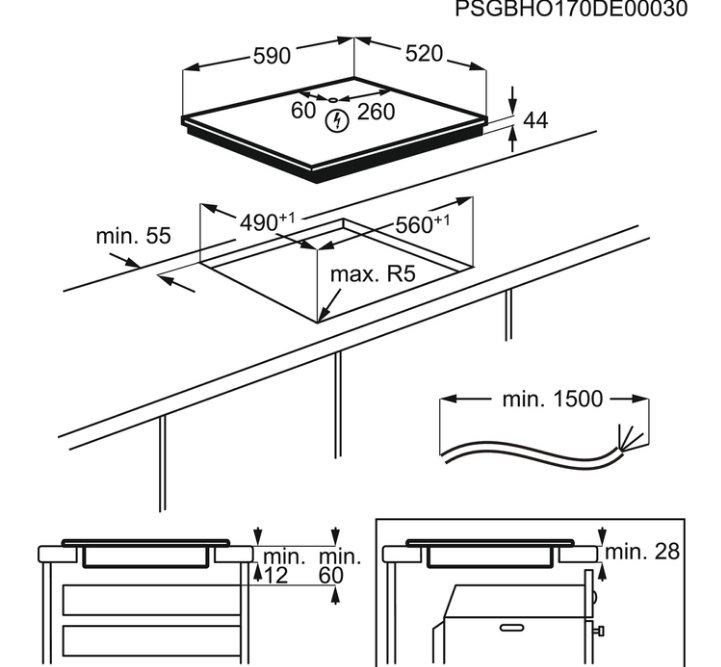 PSGBHO170DE00030

590

520

60

260

44

$490^{+1}$

$560^{+1}$

min. 55

max. R5

min. 1500

min. 12

min. 60

min. 28