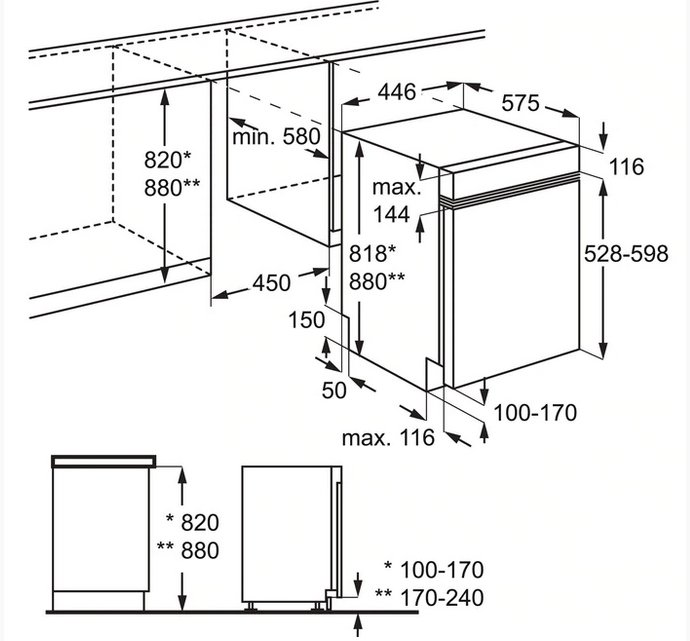 446
575
min. 580
820*
880**
116
max.
144
818*
880**
528-598
450
150
50
100-170
max. 116
* 820
** 880
* 100-170
** 170-240