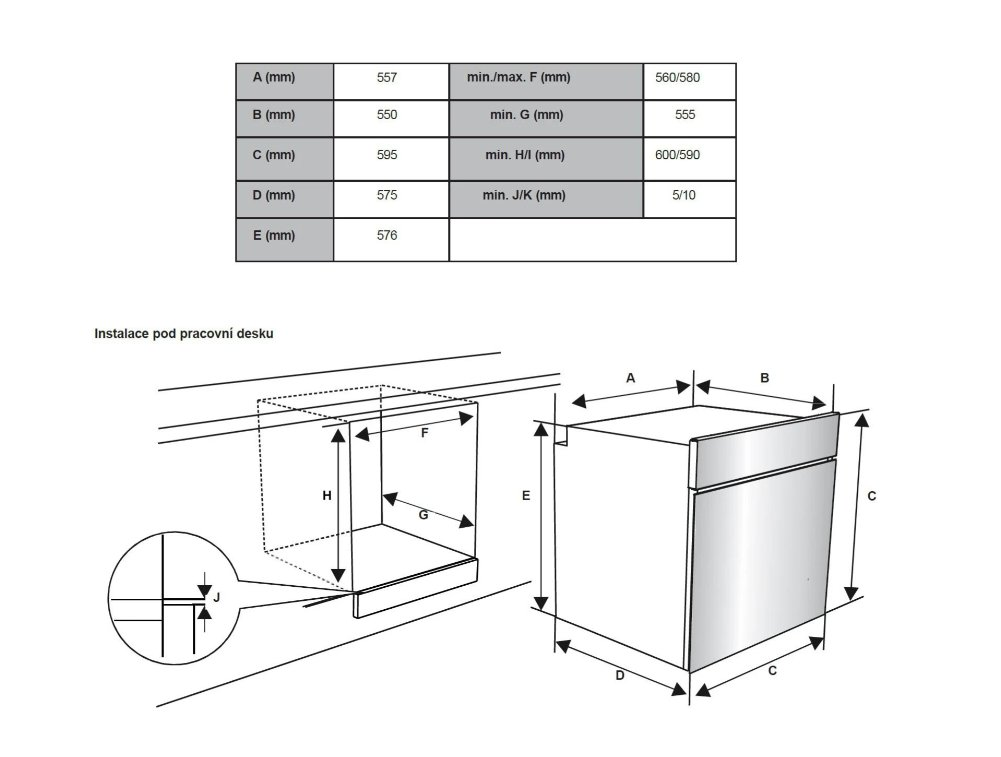 | A (mm) | 557 | min./max. F (mm) | 560/580 |
|---|---|---|---|
| B (mm) | 550 | min. G (mm) | 555 |
| C (mm) | 595 | min. H/I (mm) | 600/590 |
| D (mm) | 575 | min. J/K (mm) | 5/10 |
| E (mm) | 576 | | |

Instalace pod pracovní desku

F
H
G
J
A
B
E
C
D
C