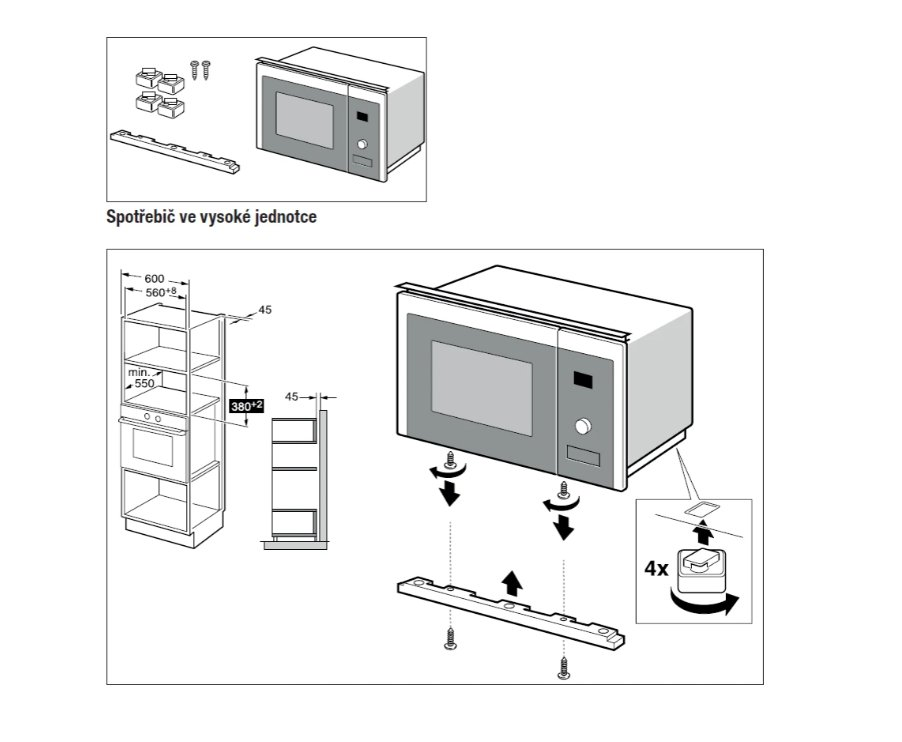 Spotřebič ve vysoké jednotce

600
$560^{+8}$
45
min. 550
$380^{+2}$
45
4x