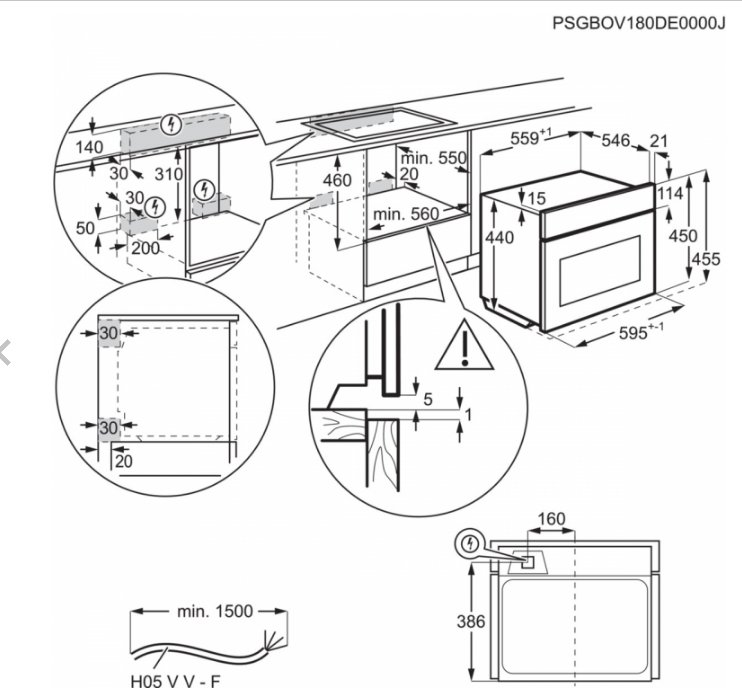 PSGBOV180DE0000J

140
30
310
30
50
200

460
min. 550
20
min. 560

$559^{+1}$
546
21
15
114
440
450
455
$595^{+-1}$

30
30
20

5
1

160
386

min. 1500
H05 V V - F